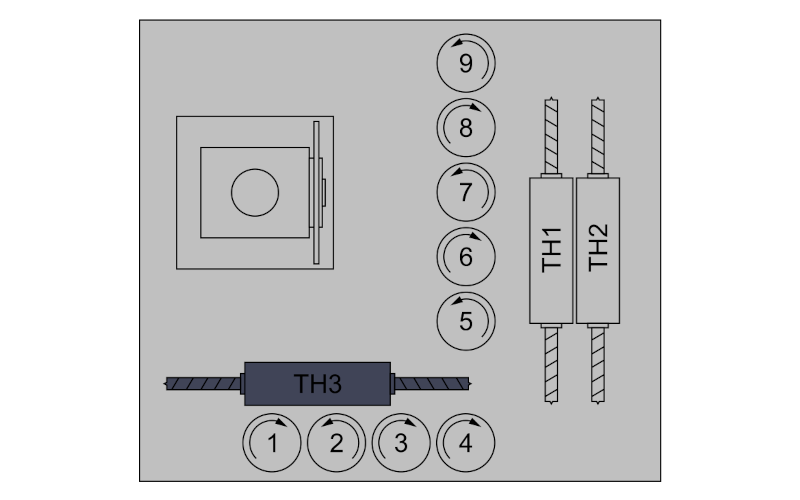 9
8
7
6
5
TH1
TH2
TH3
1
2
3
4