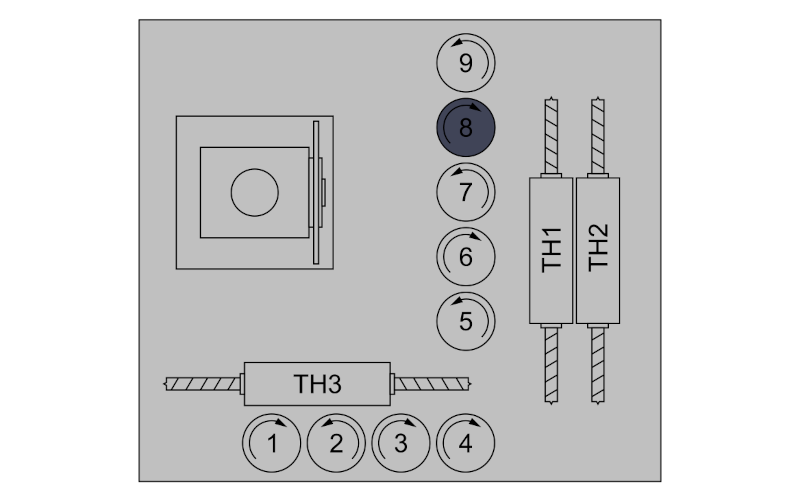 9
8
7
6
5
TH1
TH2
TH3
1
2
3
4